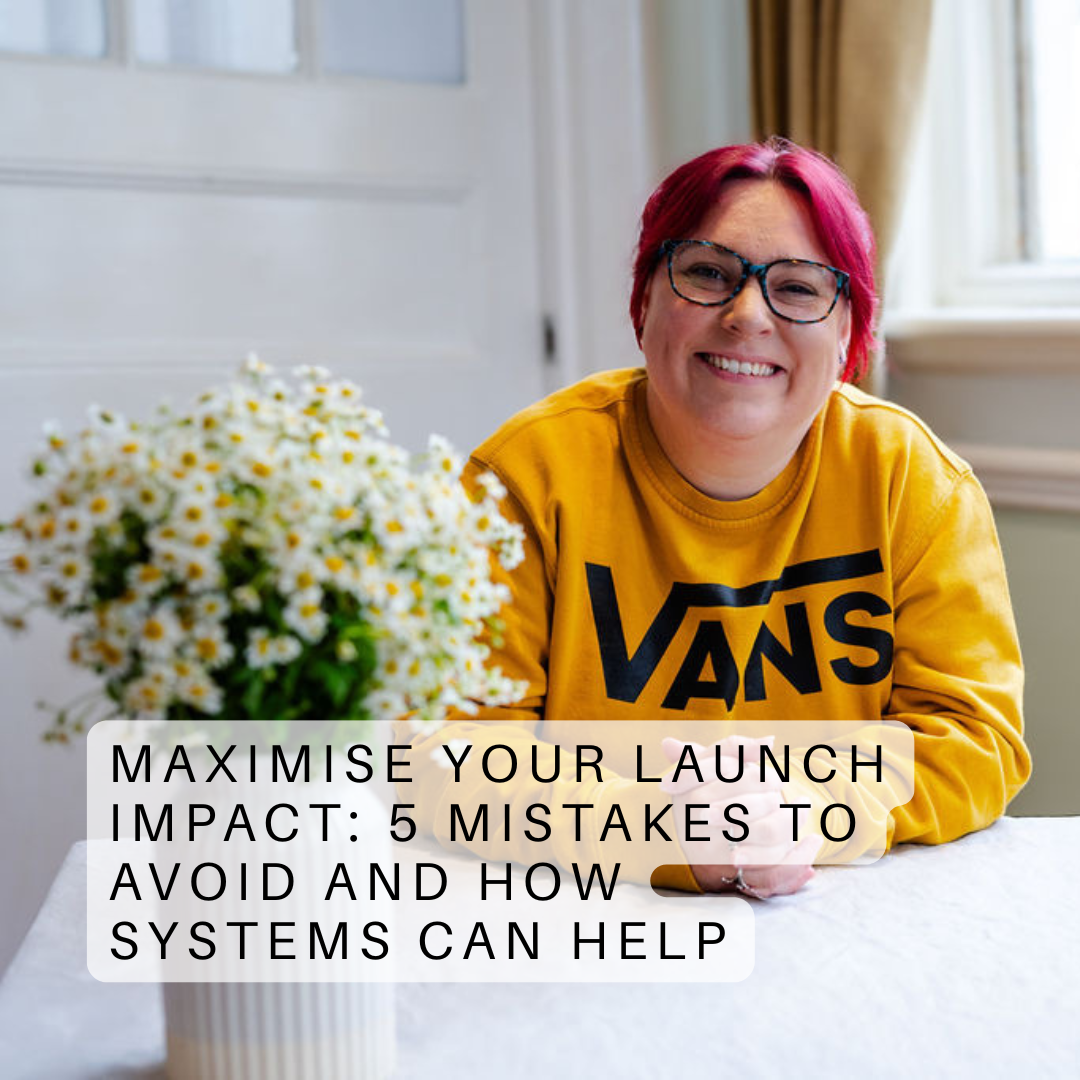 VANS

MAXIMISE YOUR LAUNCH IMPACT: 5 MISTAKES TO AVOID AND HOW SYSTEMS CAN HELP